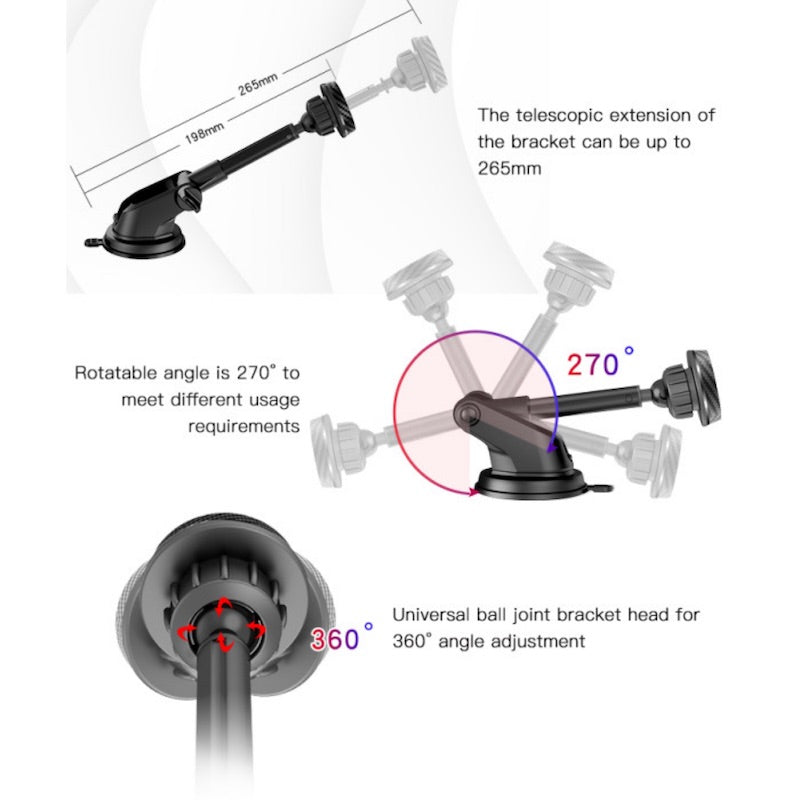 265mm

198mm

The telescopic extension of the bracket can be up to 265mm

Rotatable angle is 270° to meet different usage requirements

270°

360°

Universal ball joint bracket head for 360° angle adjustment